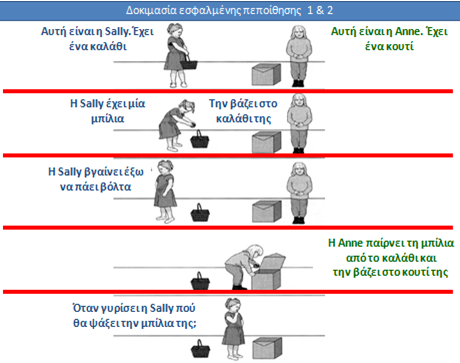 Δοκιμασία εσφαλμένης πεποίθησης 1 & 2

Αυτή είναι η Sally. Έχει ένα καλάθι

Αυτή είναι η Anne. Έχει ένα κουτί

Η Sally έχει μία μπίλια

Την βάζει στο καλάθι της

Η Sally βγαίνει έξω να πάει βόλτα

Η Anne παίρνει τη μπίλια από το καλάθι και την βάζει στο κουτί της

Όταν γυρίσει η Sally πού θα ψάξει την μπίλια της;