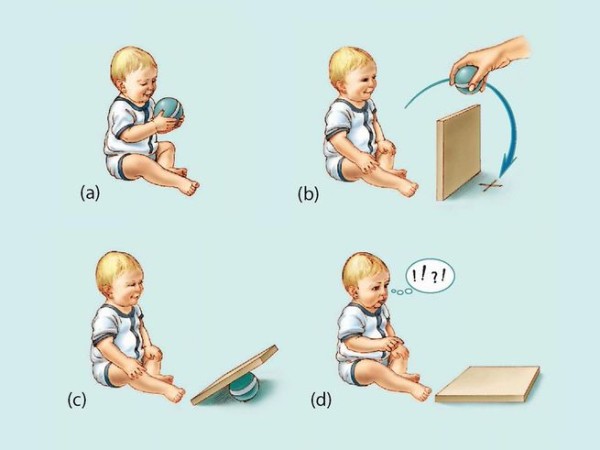 (a)

(b)

(c)

!!?!

(d)